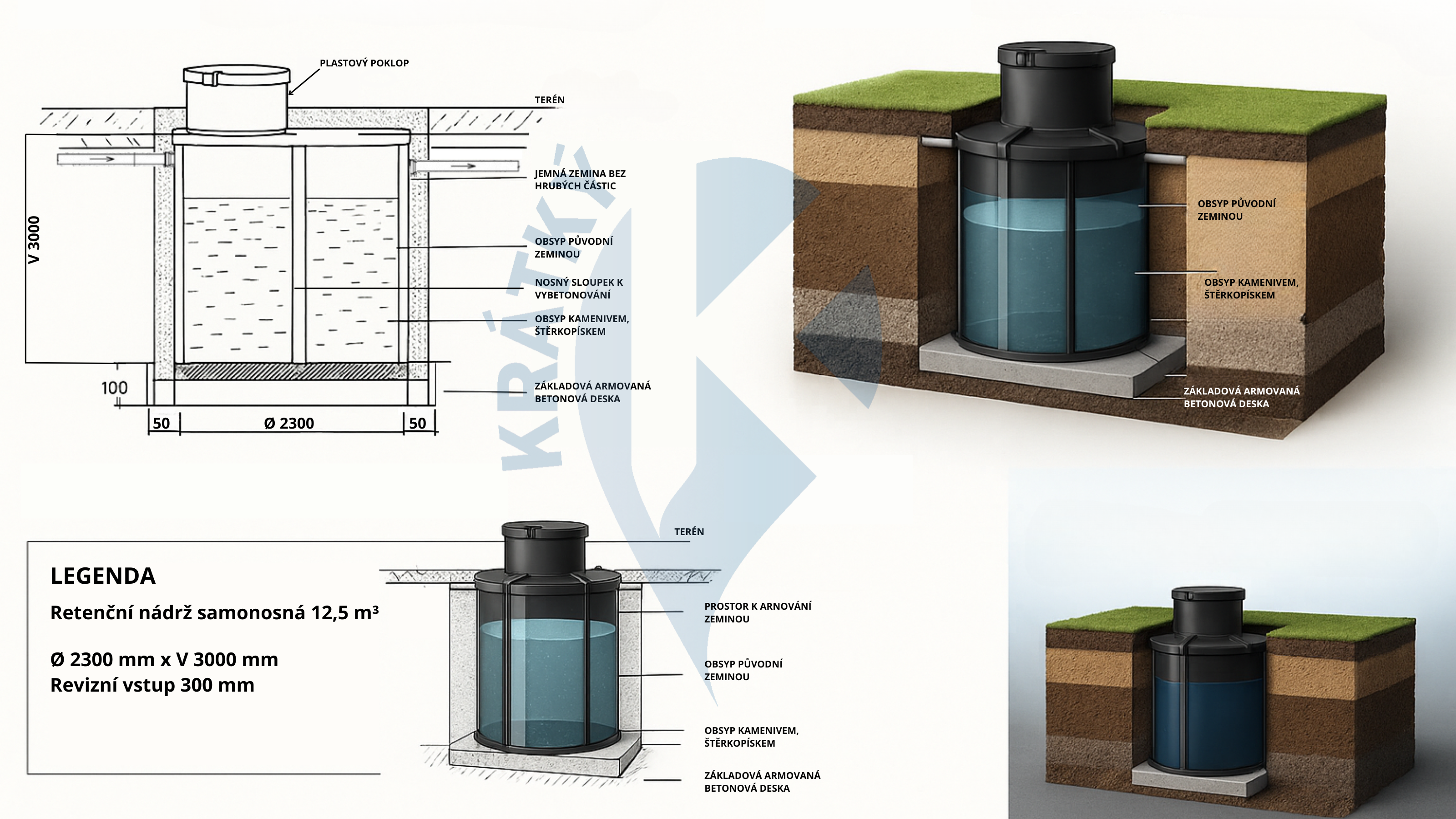 PLASTOVÝ POKLOP

TERÉN

JEMNÁ ZEMINA BEZ HRUBÝCH ČÁSTIC

OBSYP PŮVODNÍ ZEMINOU

NOSNÝ SLOUPEK K VYBETONOVÁNÍ

OBSYP KAMENIVEM, ŠTĚRKOPÍSKEM

ZÁKLADOVÁ ARMOVANÁ BETONOVÁ DESKA

V 3000

100

50

Ø 2300

50

KRÁTKÝ

OBSYP PŮVODNÍ ZEMINOU

OBSYP KAMENIVEM, ŠTĚRKOPÍSKEM

ZÁKLADOVÁ ARMOVANÁ BETONOVÁ DESKA

LEGENDA

Retenční nádrž samonosná 12,5 m³

Ø 2300 mm x V 3000 mm
Revizní vstup 300 mm

TERÉN

PROSTOR K ARNOVÁNÍ ZEMINOU

OBSYP PŮVODNÍ ZEMINOU

OBSYP KAMENIVEM, ŠTĚRKOPÍSKEM

ZÁKLADOVÁ ARMOVANÁ BETONOVÁ DESKA